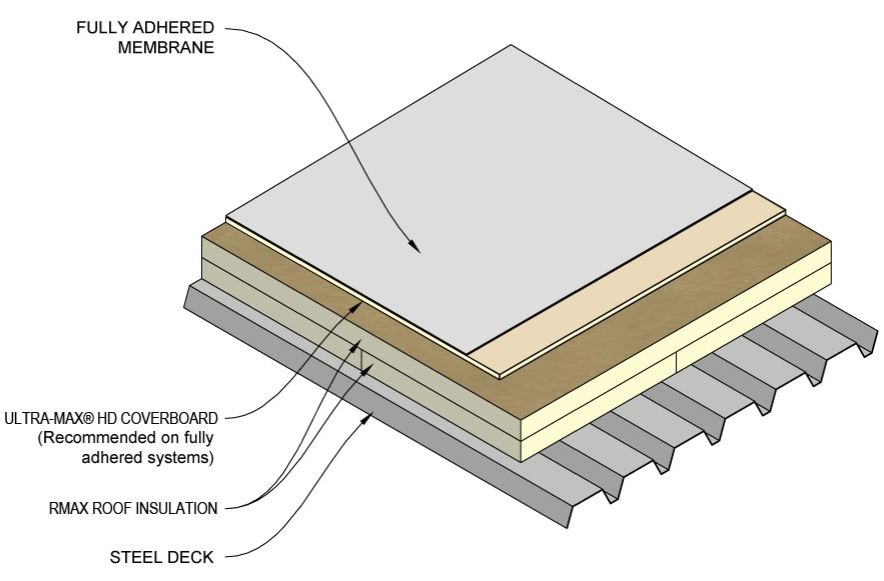 FULLY ADHERED MEMBRANE

ULTRA-MAX® HD COVERBOARD (Recommended on fully adhered systems)

RMAX ROOF INSULATION

STEEL DECK