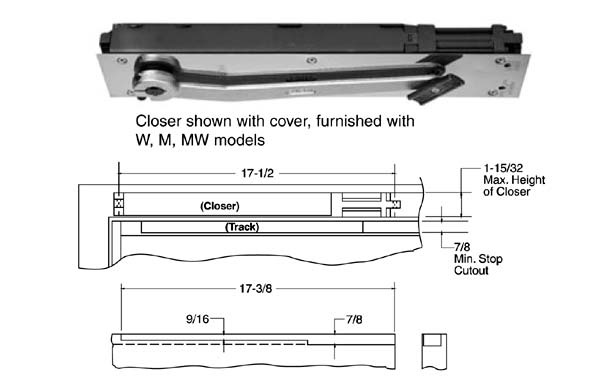 Closer shown with cover, furnished with W, M, MW models

17-1/2

1-15/32
Max. Height
of Closer

(Closer)

(Track)

7/8
Min. Stop
Cutout

17-3/8

9/16

7/8