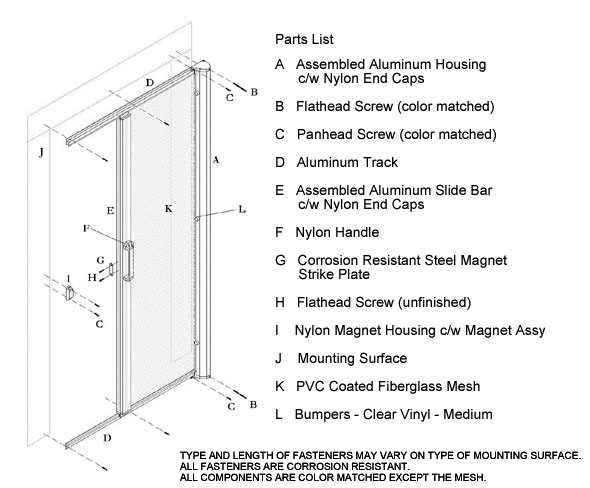 D
C
B
J
A
E
K
L
F
G
H
I
C
C
B
D

Parts List

A Assembled Aluminum Housing c/w Nylon End Caps

B Flathead Screw (color matched)

C Panhead Screw (color matched)

D Aluminum Track

E Assembled Aluminum Slide Bar c/w Nylon End Caps

F Nylon Handle

G Corrosion Resistant Steel Magnet Strike Plate

H Flathead Screw (unfinished)

I Nylon Magnet Housing c/w Magnet Assy

J Mounting Surface

K PVC Coated Fiberglass Mesh

L Bumpers - Clear Vinyl - Medium

TYPE AND LENGTH OF FASTENERS MAY VARY ON TYPE OF MOUNTING SURFACE.
ALL FASTENERS ARE CORROSION RESISTANT.
ALL COMPONENTS ARE COLOR MATCHED EXCEPT THE MESH.