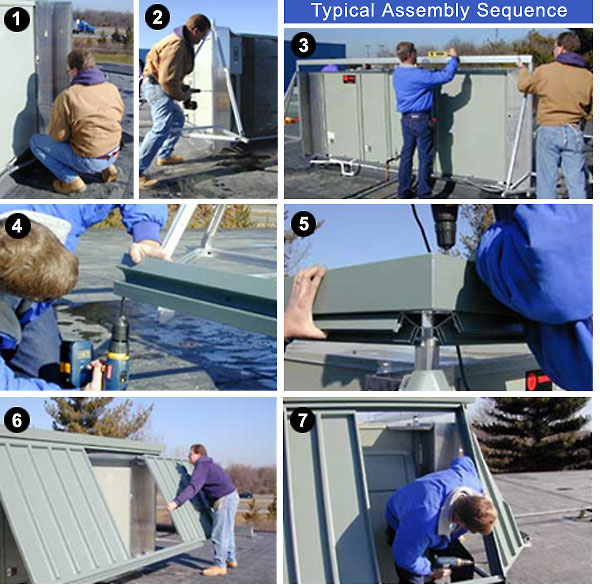 1

2

Typical Assembly Sequence

3

4

5

6

7