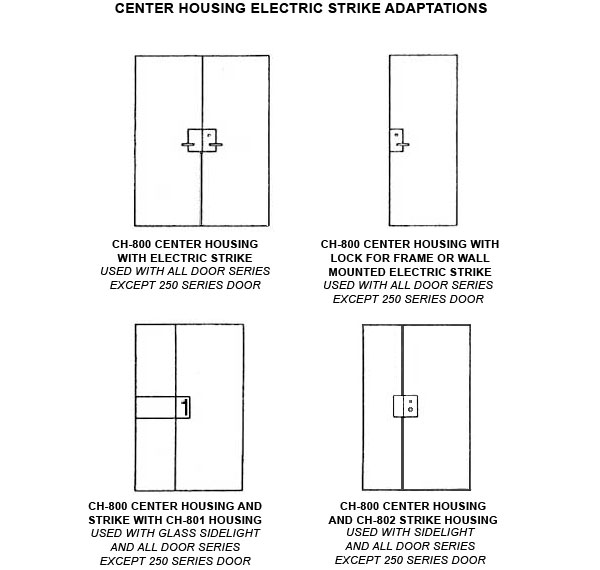 CENTER HOUSING ELECTRIC STRIKE ADAPTATIONS

CH-800 CENTER HOUSING WITH ELECTRIC STRIKE
USED WITH ALL DOOR SERIES EXCEPT 250 SERIES DOOR

CH-800 CENTER HOUSING WITH LOCK FOR FRAME OR WALL MOUNTED ELECTRIC STRIKE
USED WITH ALL DOOR SERIES EXCEPT 250 SERIES DOOR

CH-800 CENTER HOUSING AND STRIKE WITH CH-801 HOUSING
USED WITH GLASS SIDELIGHT AND ALL DOOR SERIES EXCEPT 250 SERIES DOOR

CH-800 CENTER HOUSING AND CH-802 STRIKE HOUSING
USED WITH SIDELIGHT AND ALL DOOR SERIES EXCEPT 250 SERIES DOOR