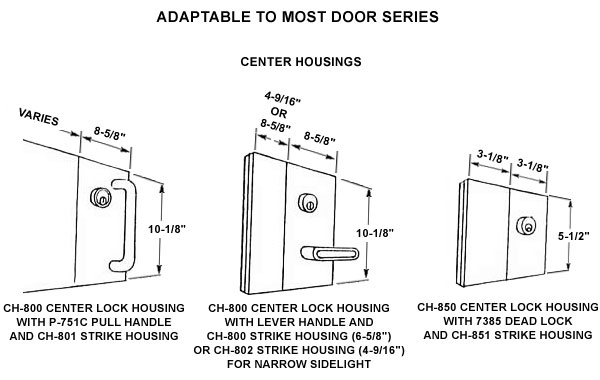 ADAPTABLE TO MOST DOOR SERIES

CENTER HOUSINGS

VARIES

8-5/8"

10-1/8"

CH-800 CENTER LOCK HOUSING WITH P-751C PULL HANDLE AND CH-801 STRIKE HOUSING

4-9/16" OR 8-5/8"

8-5/8"

10-1/8"

CH-800 CENTER LOCK HOUSING WITH LEVER HANDLE AND CH-800 STRIKE HOUSING (6-5/8") OR CH-802 STRIKE HOUSING (4-9/16") FOR NARROW SIDELIGHT

3-1/8"

3-1/8"

5-1/2"

CH-850 CENTER LOCK HOUSING WITH 7385 DEAD LOCK AND CH-851 STRIKE HOUSING