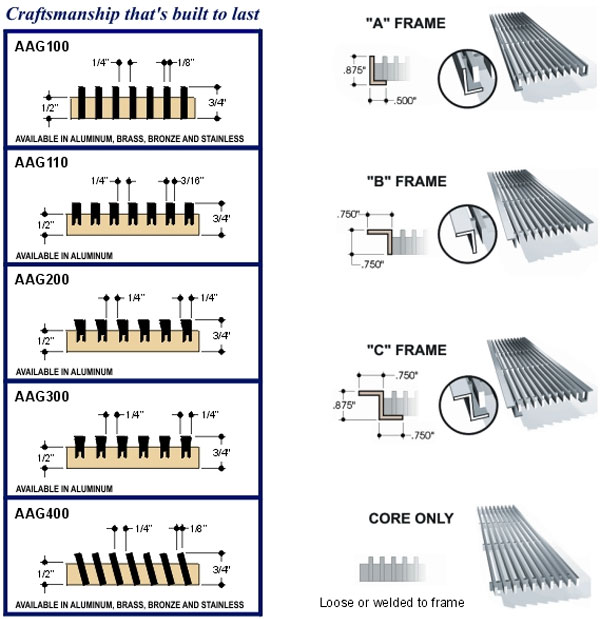 Craftsmanship that's built to last

AAG100

1/4" 1/8"

1/2" 3/4'

AVAILABLE IN ALUMINUM, BRASS, BRONZE AND STAINLESS

AAG110

1/4" 3/16"

1/2" 3/4'

AVAILABLE IN ALUMINUM

AAG200

1/4" 1/4"

1/2" 3/4'

AVAILABLE IN ALUMINUM

AAG300

1/4" 1/4"

1/2" 3/4'

AVAILABLE IN ALUMINUM

AAG400

1/4" 1/8"

1/2" 3/4'

AVAILABLE IN ALUMINUM, BRASS, BRONZE AND STAINLESS

"A" FRAME

.875" .500"

"B" FRAME

.750" .750"

"C" FRAME

.750" .875" .750"

CORE ONLY

Loose or welded to frame