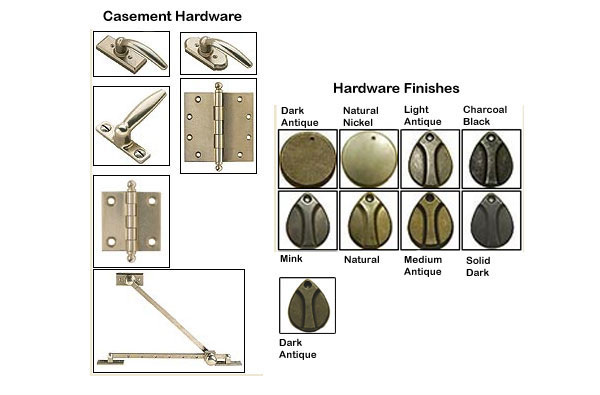 Casement Hardware

Hardware Finishes

Dark Antique

Natural Nickel

Light Antique

Charcoal Black

Mink

Natural

Medium Antique

Solid Dark

Dark Antique