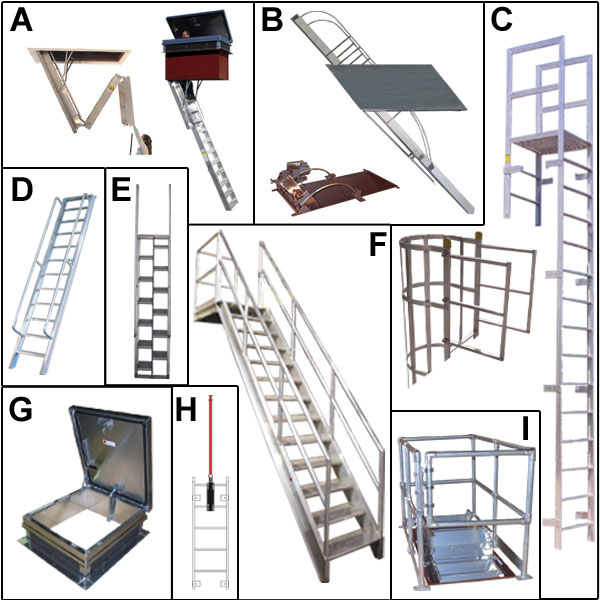 A
B
C
D
E
F
G
H
I