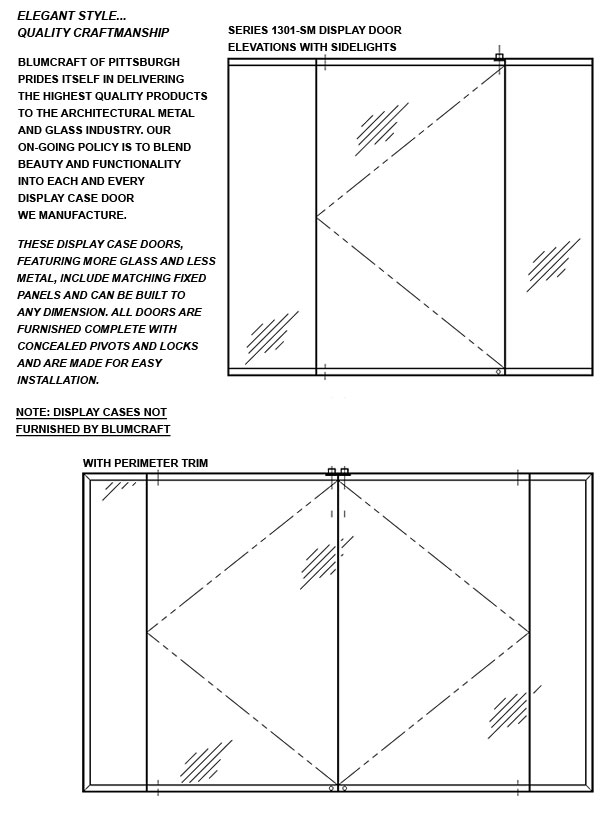 ELEGANT STYLE...
QUALITY CRAFTMANSHIP

BLUMCRAFT OF PITTSBURGH PRIDES ITSELF IN DELIVERING THE HIGHEST QUALITY PRODUCTS TO THE ARCHITECTURAL METAL AND GLASS INDUSTRY. OUR ON-GOING POLICY IS TO BLEND BEAUTY AND FUNCTIONALITY INTO EACH AND EVERY DISPLAY CASE DOOR WE MANUFACTURE.

THESE DISPLAY CASE DOORS, FEATURING MORE GLASS AND LESS METAL, INCLUDE MATCHING FIXED PANELS AND CAN BE BUILT TO ANY DIMENSION. ALL DOORS ARE FURNISHED COMPLETE WITH CONCEALED PIVOTS AND LOCKS AND ARE MADE FOR EASY INSTALLATION.

NOTE: DISPLAY CASES NOT FURNISHED BY BLUMCRAFT

SERIES 1301-SM DISPLAY DOOR
ELEVATIONS WITH SIDELIGHTS

WITH PERIMETER TRIM