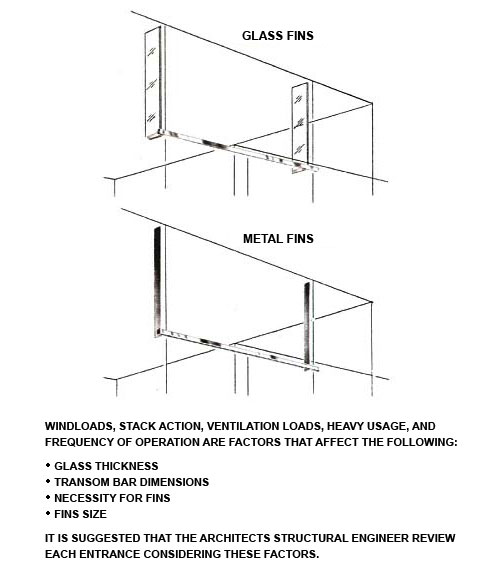 GLASS FINS

METAL FINS

WINDLOADS, STACK ACTION, VENTILATION LOADS, HEAVY USAGE, AND FREQUENCY OF OPERATION ARE FACTORS THAT AFFECT THE FOLLOWING:

• GLASS THICKNESS
• TRANSOM BAR DIMENSIONS
• NECESSITY FOR FINS
• FINS SIZE

IT IS SUGGESTED THAT THE ARCHITECTS STRUCTURAL ENGINEER REVIEW EACH ENTRANCE CONSIDERING THESE FACTORS.