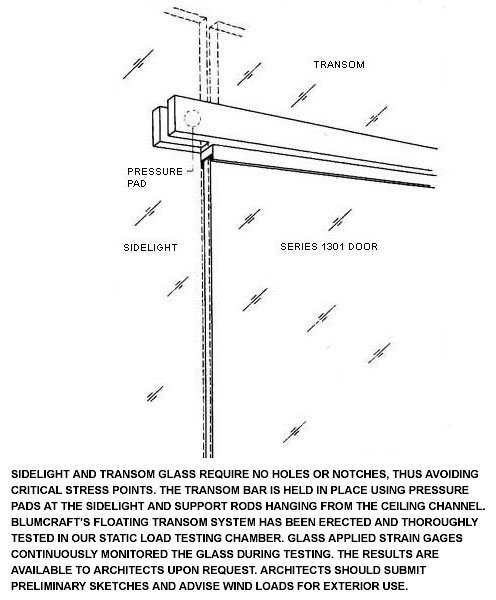 TRANSOM

PRESSURE PAD

SIDELIGHT

SERIES 1301 DOOR

SIDELIGHT AND TRANSOM GLASS REQUIRE NO HOLES OR NOTCHES, THUS AVOIDING CRITICAL STRESS POINTS. THE TRANSOM BAR IS HELD IN PLACE USING PRESSURE PADS AT THE SIDELIGHT AND SUPPORT RODS HANGING FROM THE CEILING CHANNEL. BLUMCRAFT'S FLOATING TRANSOM SYSTEM HAS BEEN ERECTED AND THOROUGHLY TESTED IN OUR STATIC LOAD TESTING CHAMBER. GLASS APPLIED STRAIN GAGES CONTINUOUSLY MONITORED THE GLASS DURING TESTING. THE RESULTS ARE AVAILABLE TO ARCHITECTS UPON REQUEST. ARCHITECTS SHOULD SUBMIT PRELIMINARY SKETCHES AND ADVISE WIND LOADS FOR EXTERIOR USE.