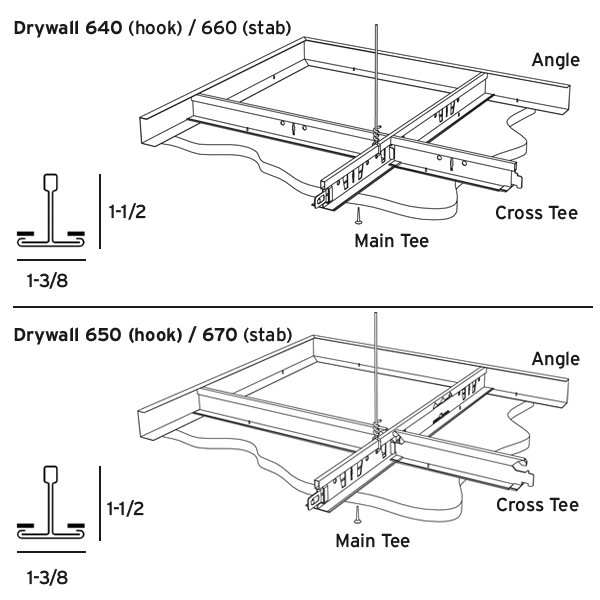 Drywall 640 (hook) / 660 (stab)

Angle

1-1/2

Cross Tee

Main Tee

1-3/8

Drywall 650 (hook) / 670 (stab)

Angle

1-1/2

Cross Tee

Main Tee

1-3/8