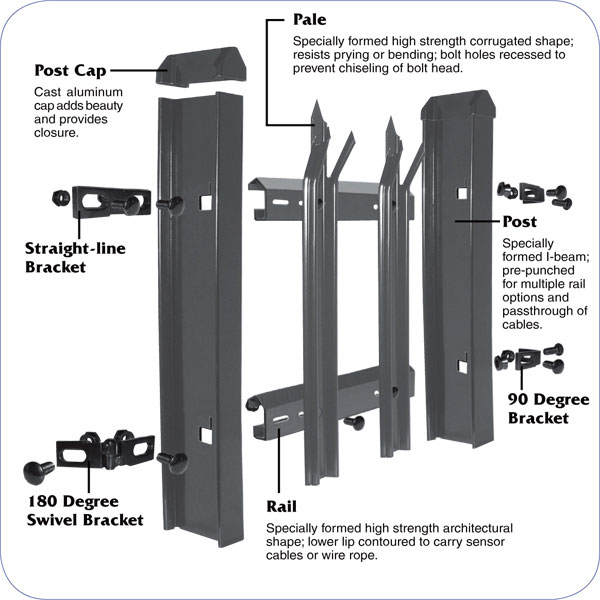 Pale

Specially formed high strength corrugated shape; resists prying or bending; bolt holes recessed to prevent chiseling of bolt head.

Post Cap

Cast aluminum cap adds beauty and provides closure.

Straight-line Bracket

Post

Specially formed I-beam; pre-punched for multiple rail options and passthrough of cables.

90 Degree Bracket

180 Degree Swivel Bracket

Rail

Specially formed high strength architectural shape; lower lip contoured to carry sensor cables or wire rope.