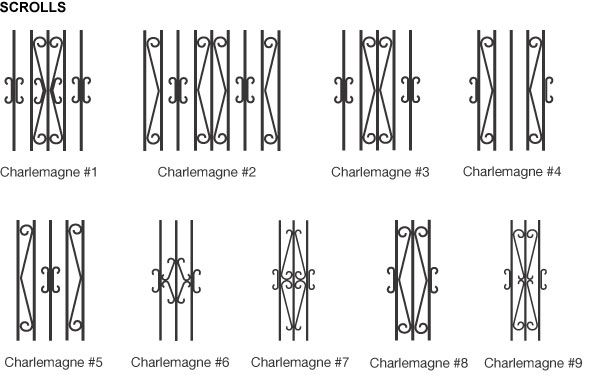 SCROLLS

Charlemagne #1

Charlemagne #2

Charlemagne #3

Charlemagne #4

Charlemagne #5

Charlemagne #6

Charlemagne #7

Charlemagne #8

Charlemagne #9